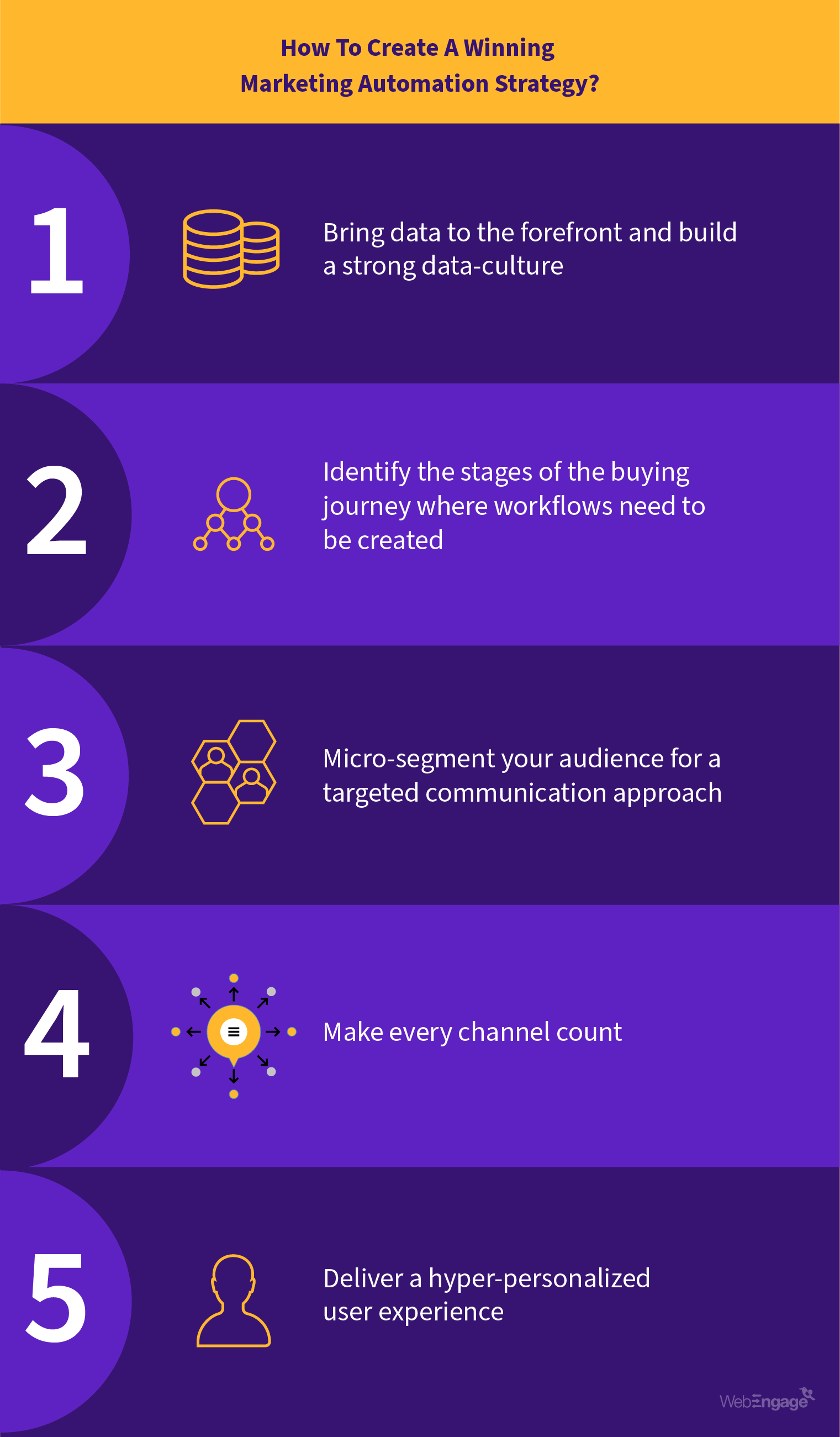 How To Create A Winning Marketing Automation Strategy?

1

Bring data to the forefront and build a strong data-culture

2

Identify the stages of the buying journey where workflows need to be created

3

Micro-segment your audience for a targeted communication approach

4

Make every channel count

5

Deliver a hyper-personalized user experience

WebEngage